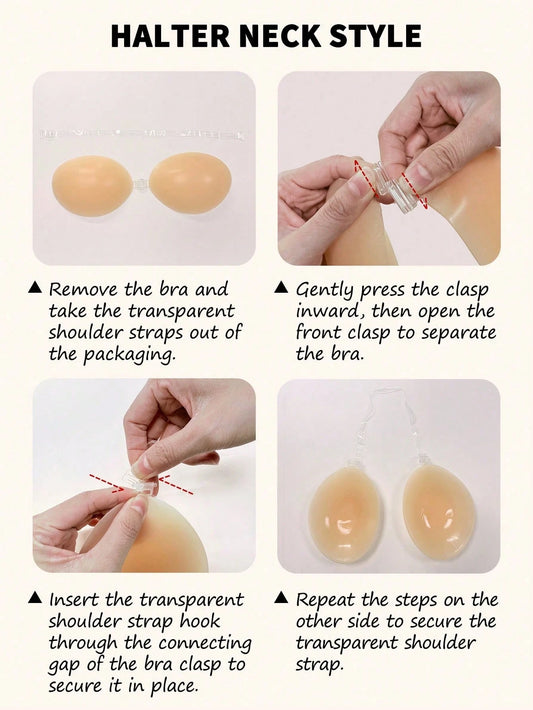 HALTER NECK STYLE

▲ Remove the bra and take the transparent shoulder straps out of the packaging.

▲ Gently press the clasp inward, then open the front clasp to separate the bra.

▲ Insert the transparent shoulder strap hook through the connecting gap of the bra clasp to secure it in place.

▲ Repeat the steps on the other side to secure the transparent shoulder strap.